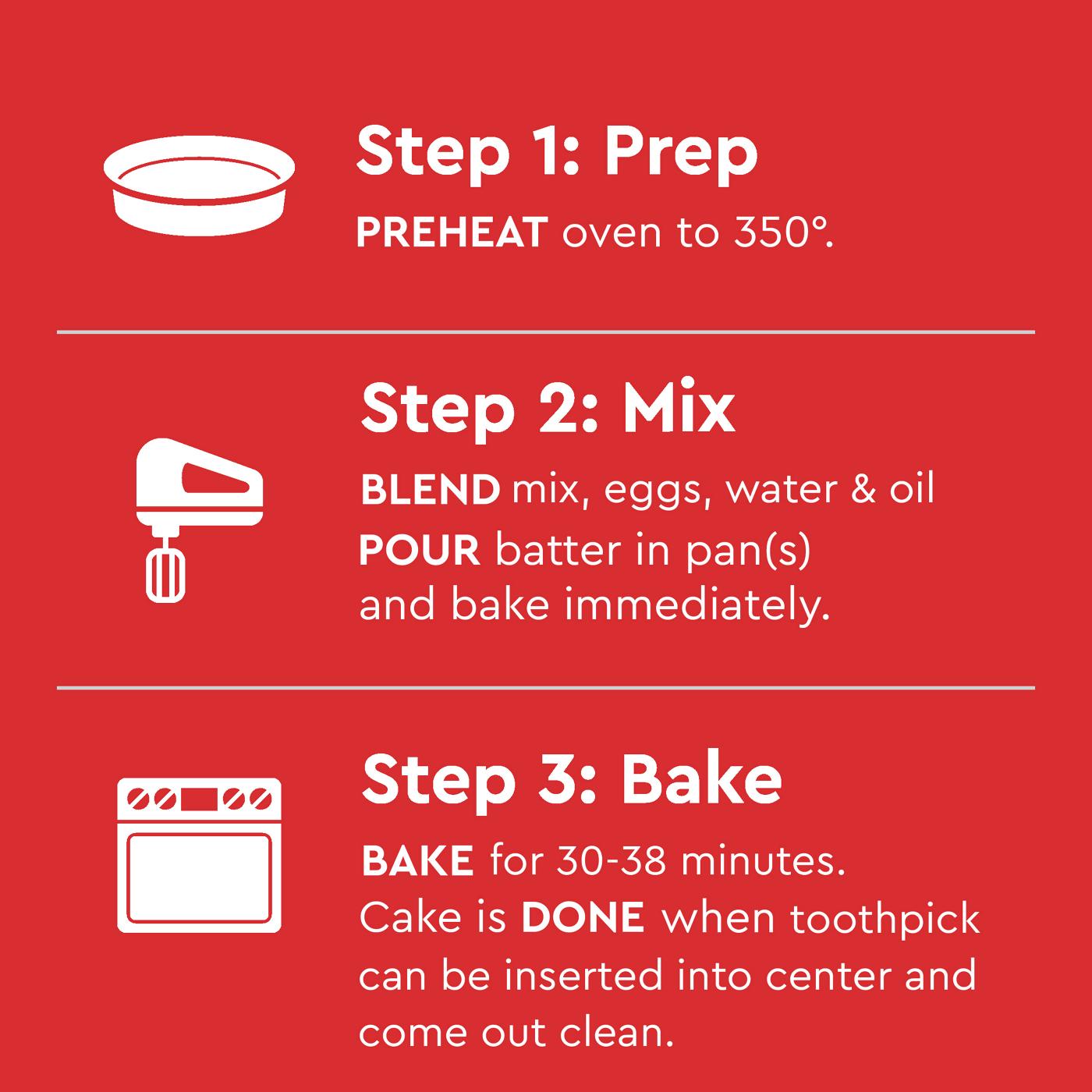 Step 1: Prep

PREHEAT oven to 350°.

Step 2: Mix

BLEND mix, eggs, water & oil
POUR batter in pan(s) and bake immediately.

Step 3: Bake

BAKE for 30-38 minutes.
Cake is DONE when toothpick can be inserted into center and come out clean.