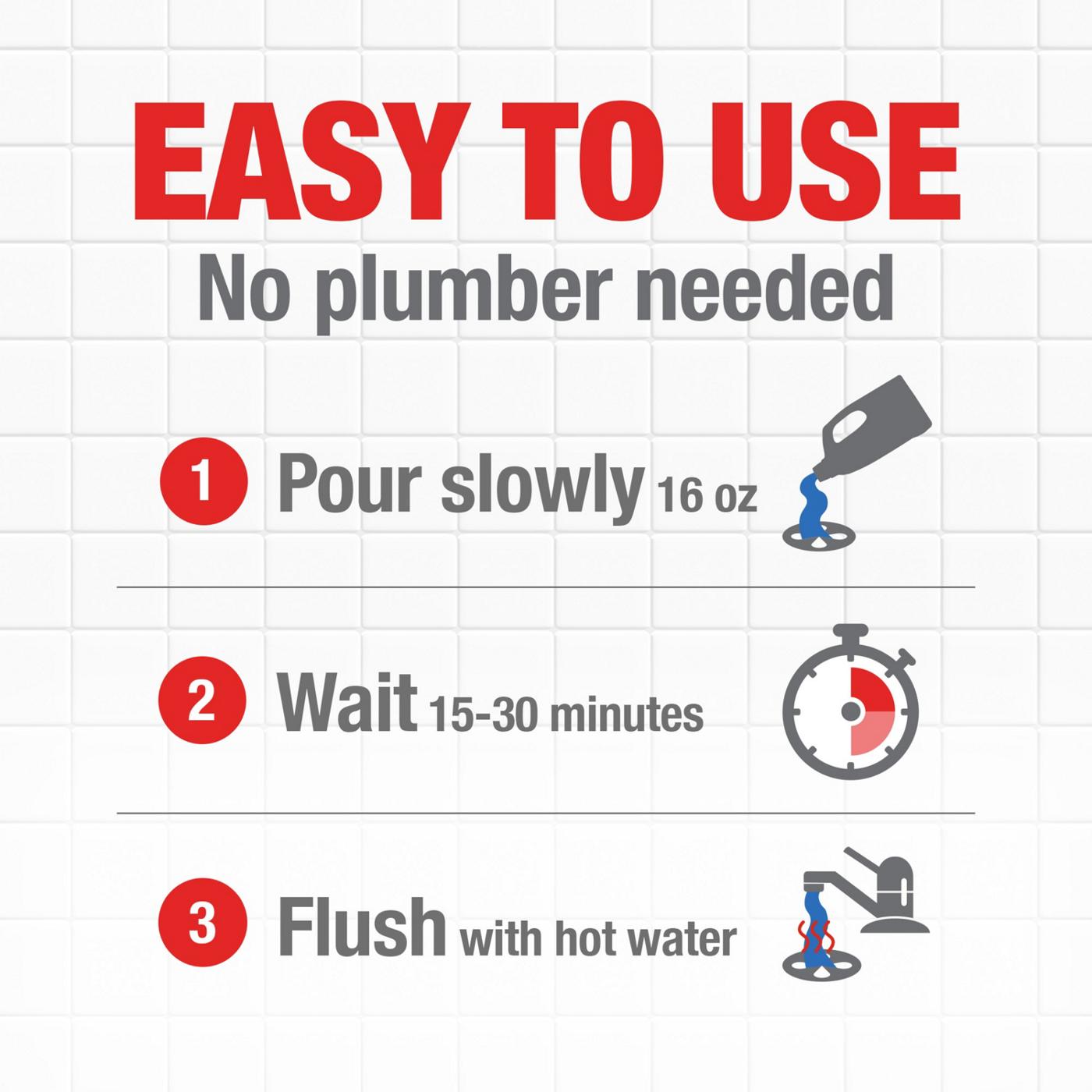 EASY TO USE

No plumber needed

1 Pour slowly 16 oz

2 Wait 15-30 minutes

3 Flush with hot water